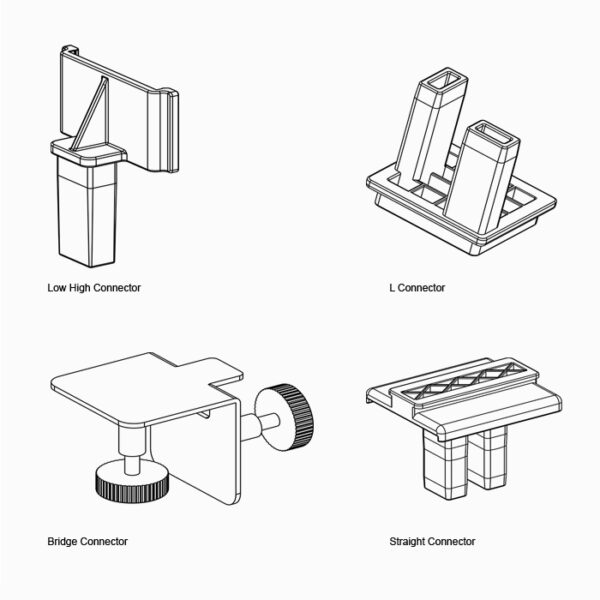 Low High Connector

L Connector

Bridge Connector

Straight Connector