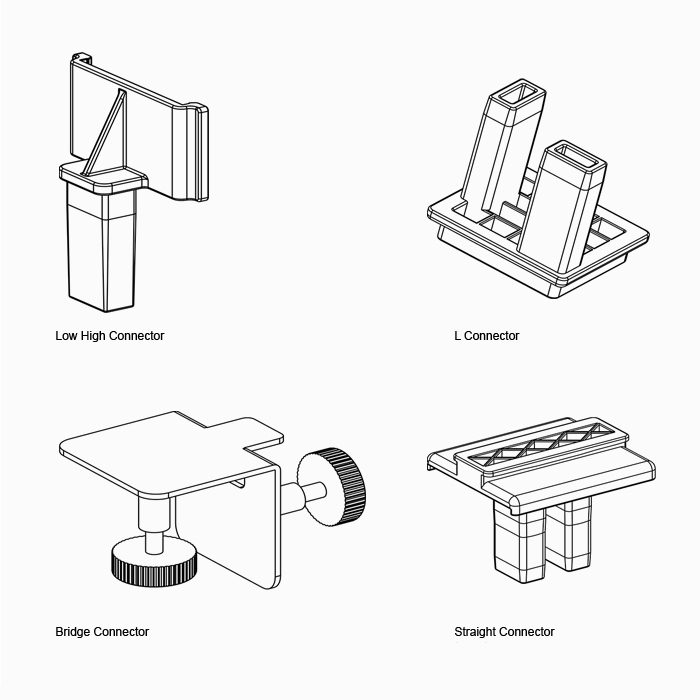 Low High Connector

L Connector

Bridge Connector

Straight Connector