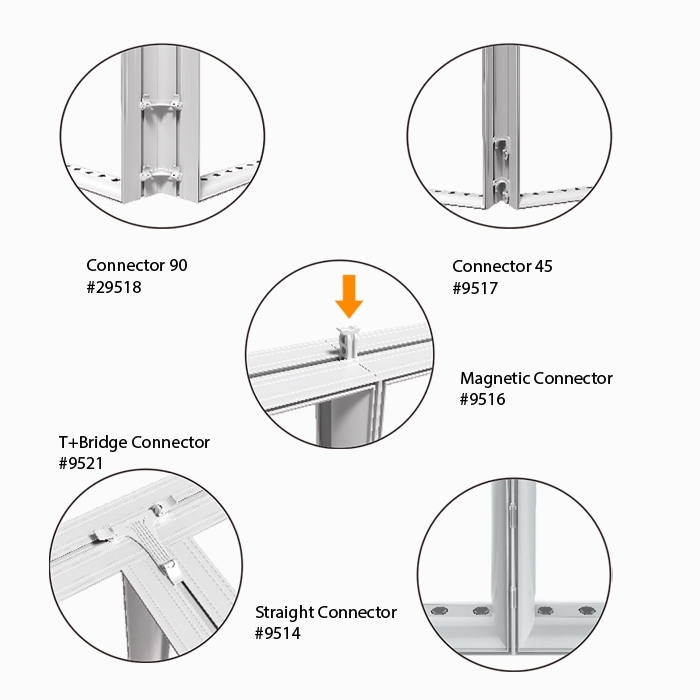 Connector 90
#29518

Connector 45
#9517

Magnetic Connector
#9516

T+Bridge Connector
#9521

Straight Connector
#9514